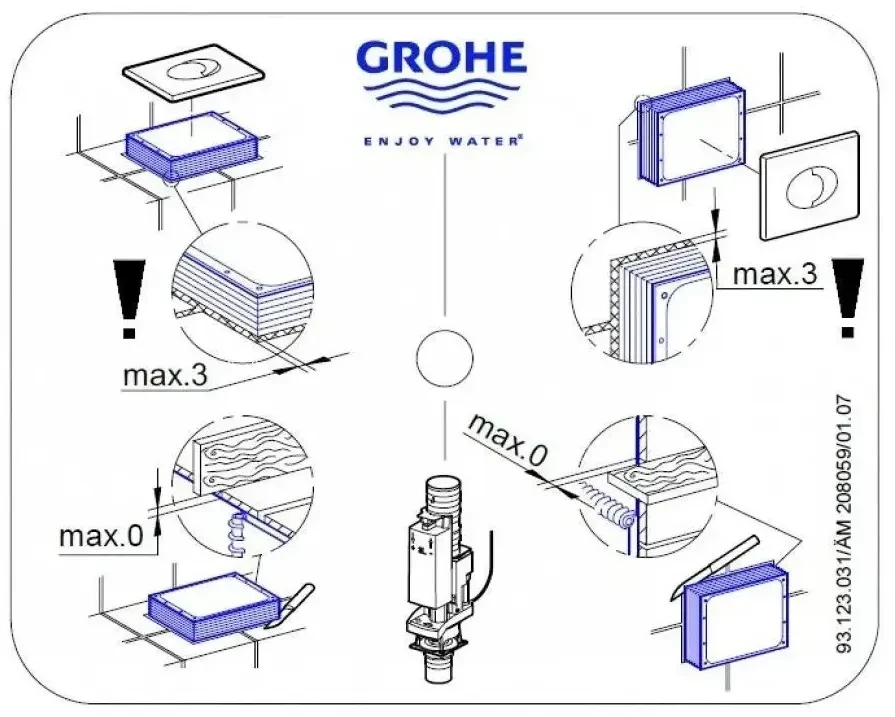 GROHE
ENJOY WATER®

max.3

max.3

max.0

max.0

93.123.031/ÄM 208059/01.07