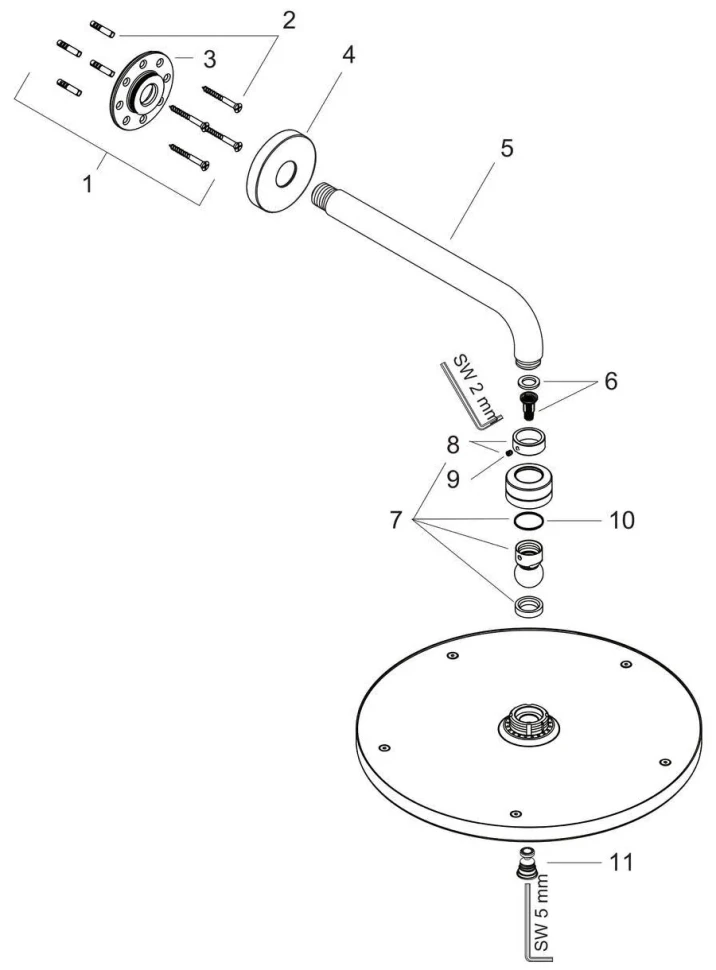 2
3
4
1
5
SW 2 mm
6
8
9
7
10
11
SW 5 mm